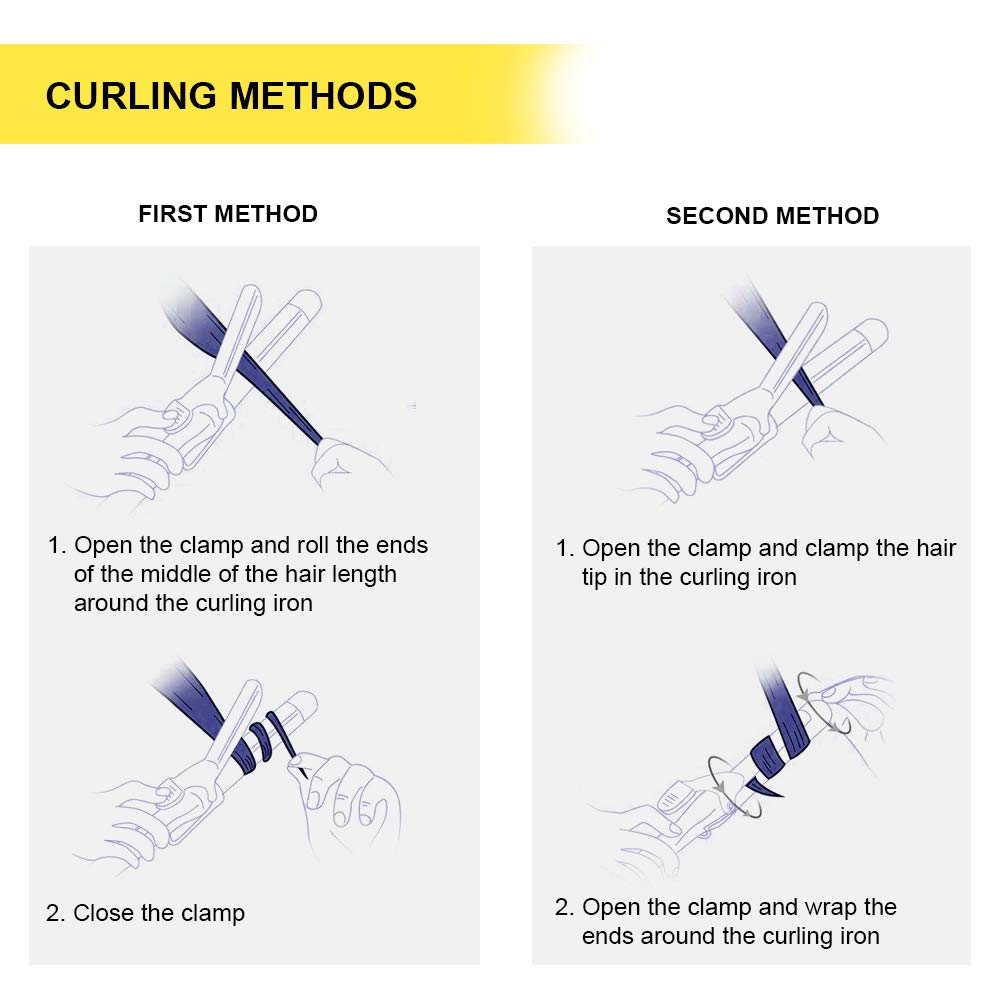 CURLING METHODS

FIRST METHOD

1. Open the clamp and roll the ends of the middle of the hair length around the curling iron

2. Close the clamp

SECOND METHOD

1. Open the clamp and clamp the hair tip in the curling iron

2. Open the clamp and wrap the ends around the curling iron